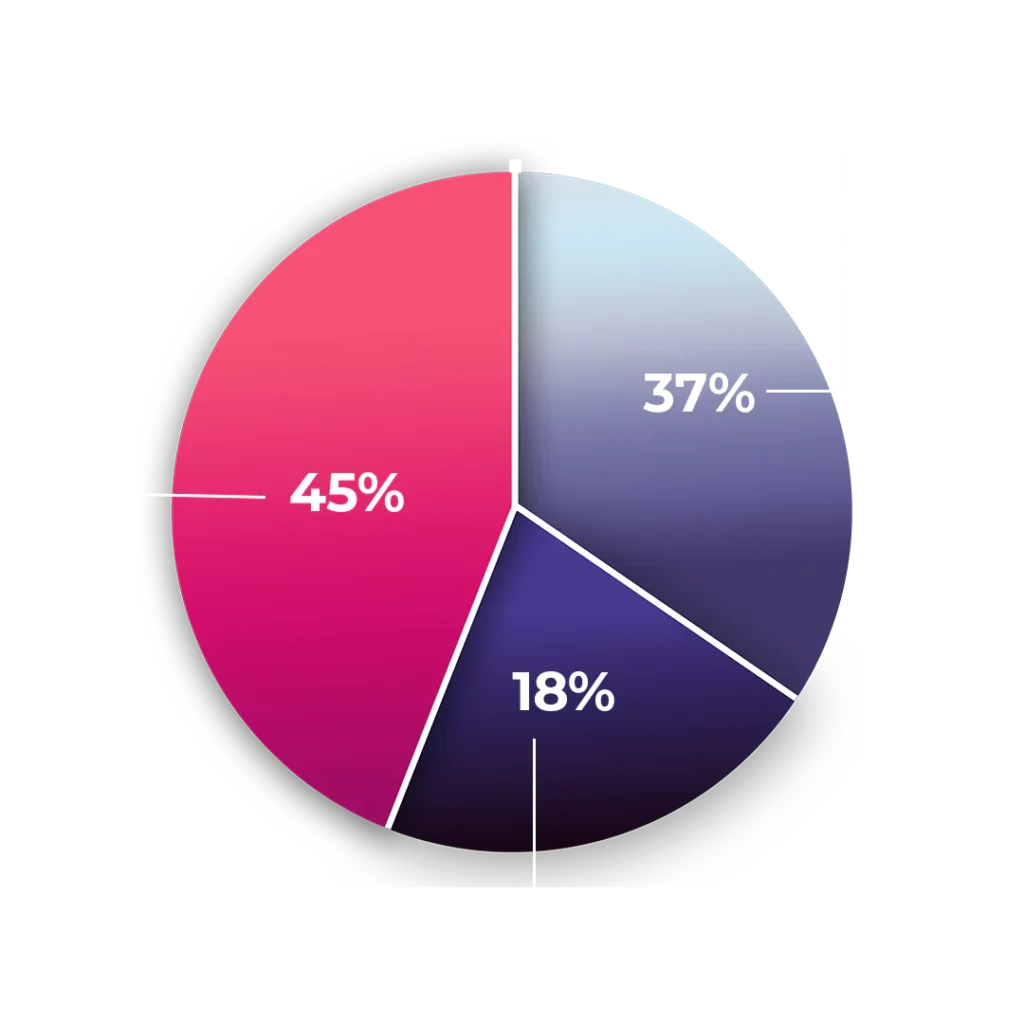 37%

45%

18%